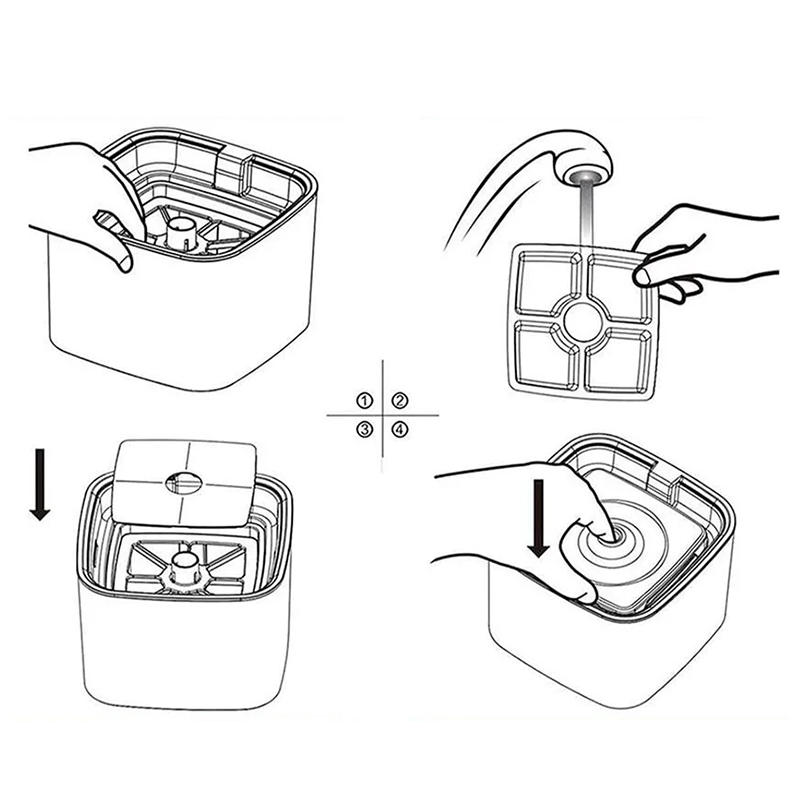 ① ②
③ ④