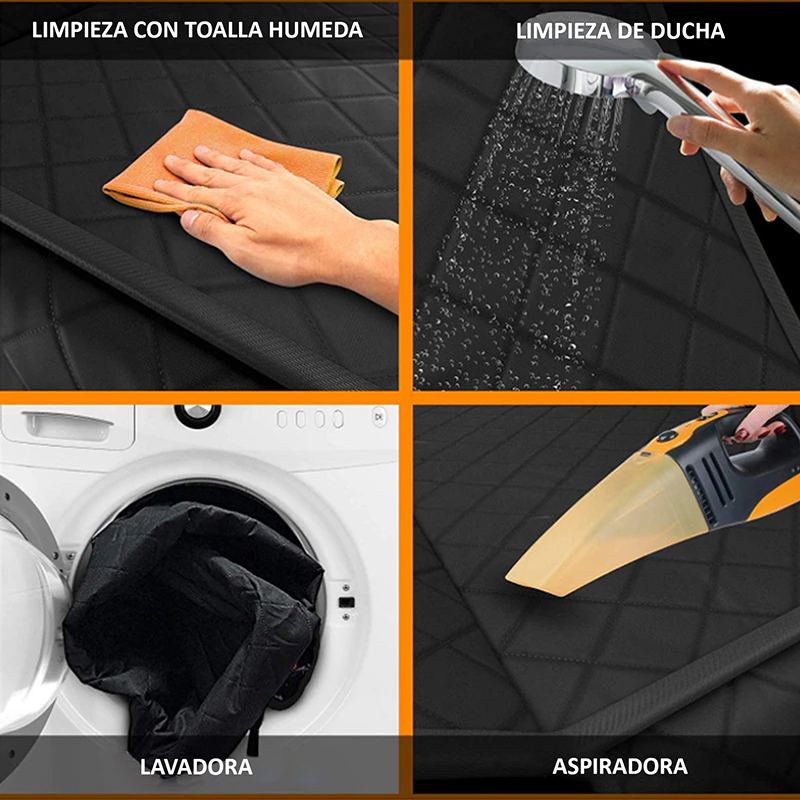 LIMPIEZA CON TOALLA HUMEDA

LIMPIEZA DE DUCHA

LAVADORA

ASPIRADORA